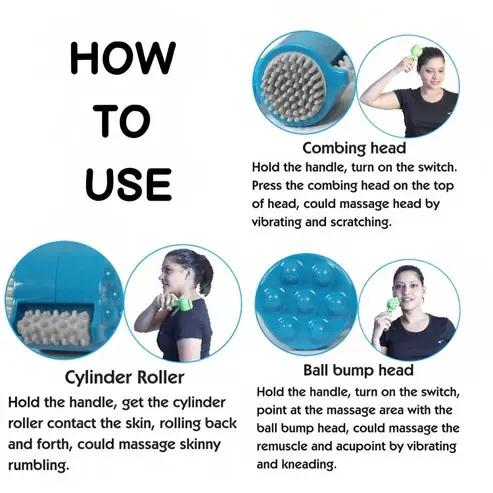 HOW
TO
USE

Combing head
Hold the handle, turn on the switch. Press the combing head on the top of head, could massage head by vibrating and scratching.

Cylinder Roller
Hold the handle, get the cylinder roller contact the skin, rolling back and forth, could massage skinny rumbling.

Ball bump head
Hold the handle, turn on the switch, point at the massage area with the ball bump head, could massage the remuscle and acupoint by vibrating and kneading.