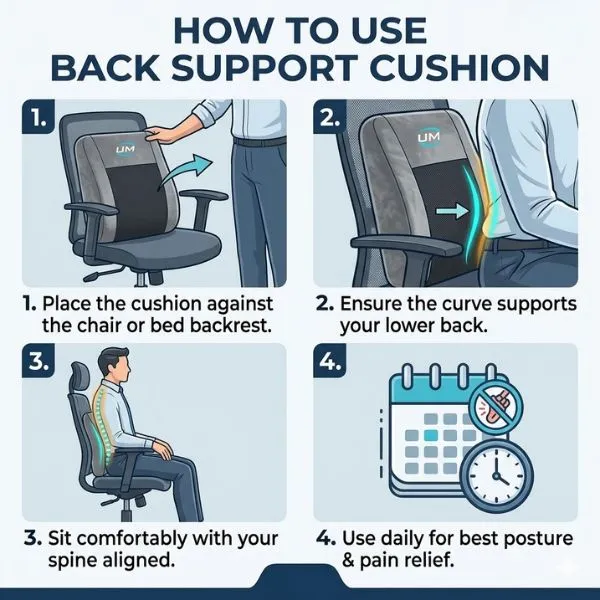 HOW TO USE
BACK SUPPORT CUSHION

1.

UM

1. Place the cushion against the chair or bed backrest.

2.

UM

2. Ensure the curve supports your lower back.

3.

3. Sit comfortably with your spine aligned.

4.

4. Use daily for best posture & pain relief.