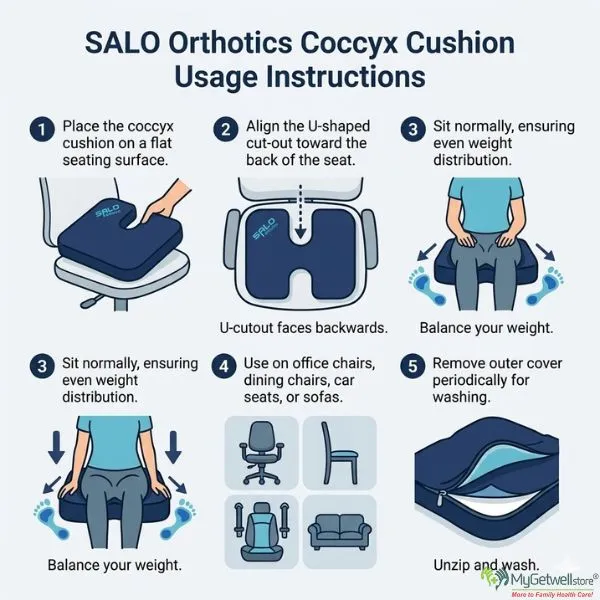 SALO Orthotics Coccyx Cushion Usage Instructions

1 Place the coccyx cushion on a flat seating surface.

SALO

2 Align the U-shaped cut-out toward the back of the seat.

SALO

U-cutout faces backwards.

3 Sit normally, ensuring even weight distribution.

Balance your weight.

3 Sit normally, ensuring even weight distribution.

Balance your weight.

4 Use on office chairs, dining chairs, car seats, or sofas.

5 Remove outer cover periodically for washing.

Unzip and wash.

MyGetwellstore®
More to Family Health Care!