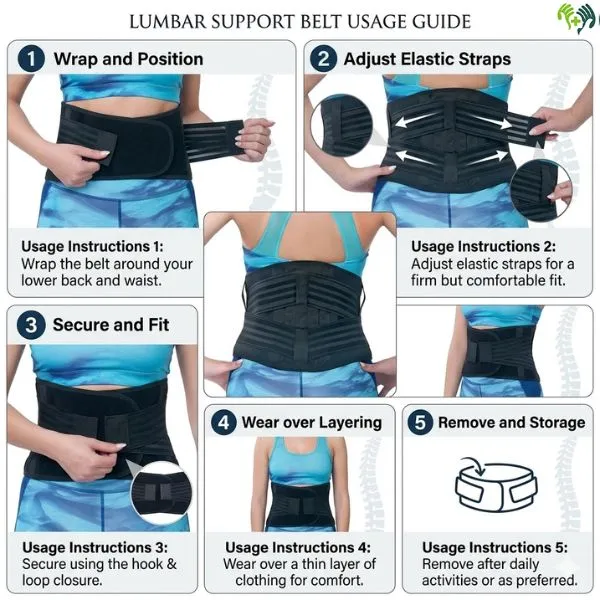 LUMBAR SUPPORT BELT USAGE GUIDE

1 Wrap and Position

Usage Instructions 1:
Wrap the belt around your lower back and waist.

2 Adjust Elastic Straps

Usage Instructions 2:
Adjust elastic straps for a firm but comfortable fit.

3 Secure and Fit

Usage Instructions 3:
Secure using the hook & loop closure.

4 Wear over Layering

Usage Instructions 4:
Wear over a thin layer of clothing for comfort.

5 Remove and Storage

Usage Instructions 5:
Remove after daily activities or as preferred.