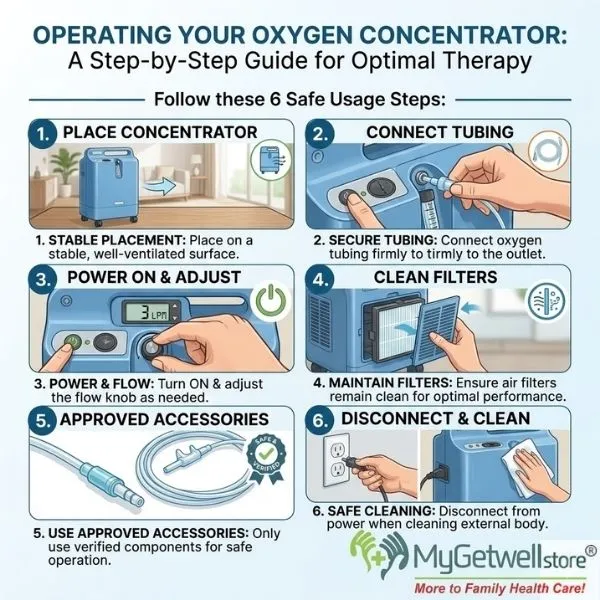 OPERATING YOUR OXYGEN CONCENTRATOR:
A Step-by-Step Guide for Optimal Therapy

Follow these 6 Safe Usage Steps:

1. PLACE CONCENTRATOR

1. STABLE PLACEMENT: Place on a stable, well-ventilated surface.

2. CONNECT TUBING

2. SECURE TUBING: Connect oxygen tubing firmly to tirmly to the outlet.

3. POWER ON & ADJUST

3 LPM

3. POWER & FLOW: Turn ON & adjust the flow knob as needed.

4. CLEAN FILTERS

4. MAINTAIN FILTERS: Ensure air filters remain clean for optimal performance.

5. APPROVED ACCESSORIES

SAFE & VERIFIED

5. USE APPROVED ACCESSORIES: Only use verified components for safe operation.

6. DISCONNECT & CLEAN

6. SAFE CLEANING: Disconnect from power when cleaning external body.

MyGetwellstore®
More to Family Health Care!