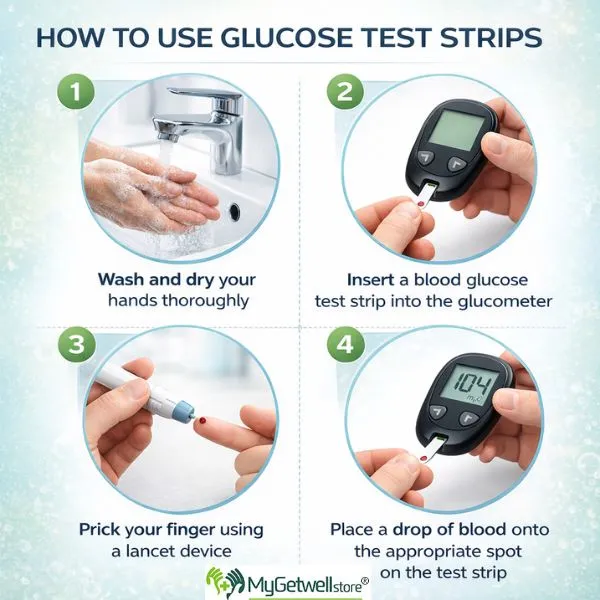 HOW TO USE GLUCOSE TEST STRIPS

1

Wash and dry your hands thoroughly

2

Insert a blood glucose test strip into the glucometer

3

Prick your finger using a lancet device

4

104

Place a drop of blood onto the appropriate spot on the test strip

MyGetwellstore®