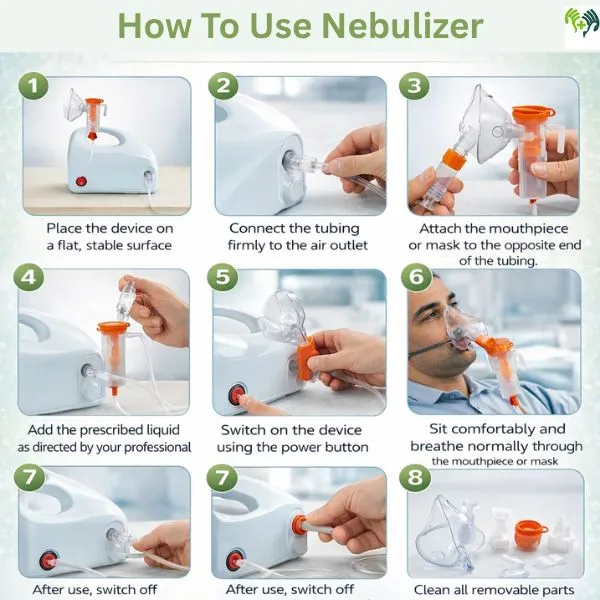 How To Use Nebulizer

1
Place the device on a flat, stable surface

2
Connect the tubing firmly to the air outlet

3
Attach the mouthpiece or mask to the opposite end of the tubing.

4
Add the prescribed liquid as directed by your professional

5
Switch on the device using the power button

6
Sit comfortably and breathe normally through the mouthpiece or mask

7
After use, switch off

7
After use, switch off

8
Clean all removable parts