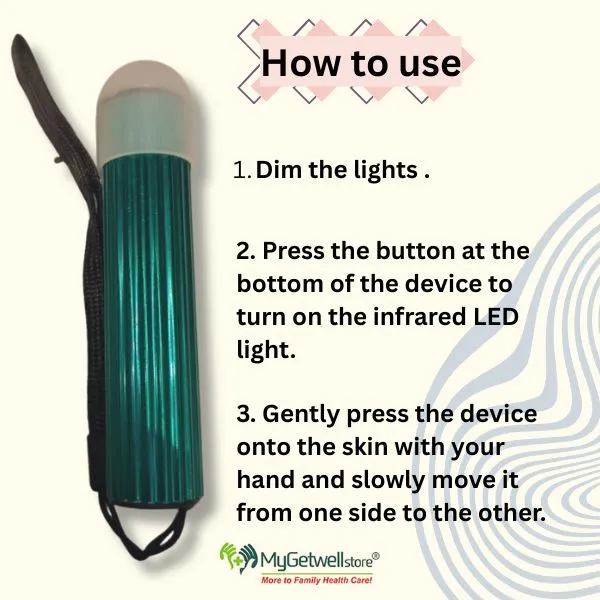 How to use

1. Dim the lights .

2. Press the button at the bottom of the device to turn on the infrared LED light.

3. Gently press the device onto the skin with your hand and slowly move it from one side to the other.

MyGetwellstore®
More to Family Health Care!