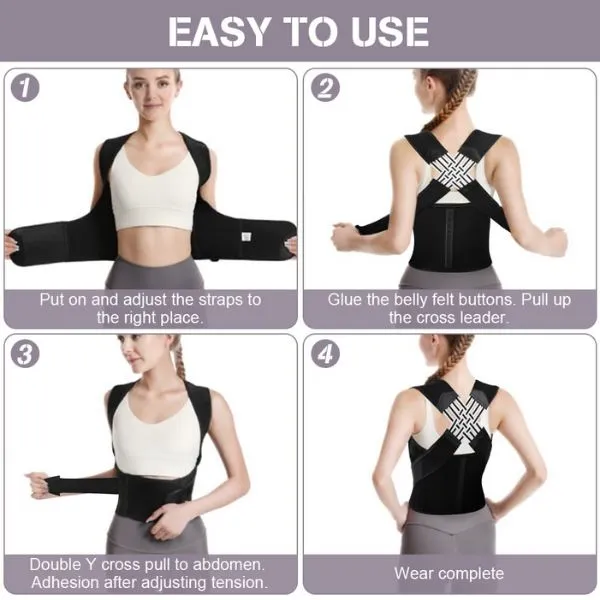 EASY TO USE

1

Put on and adjust the straps to the right place.

2

Glue the belly felt buttons. Pull up the cross leader.

3

Double Y cross pull to abdomen. Adhesion after adjusting tension.

4

Wear complete